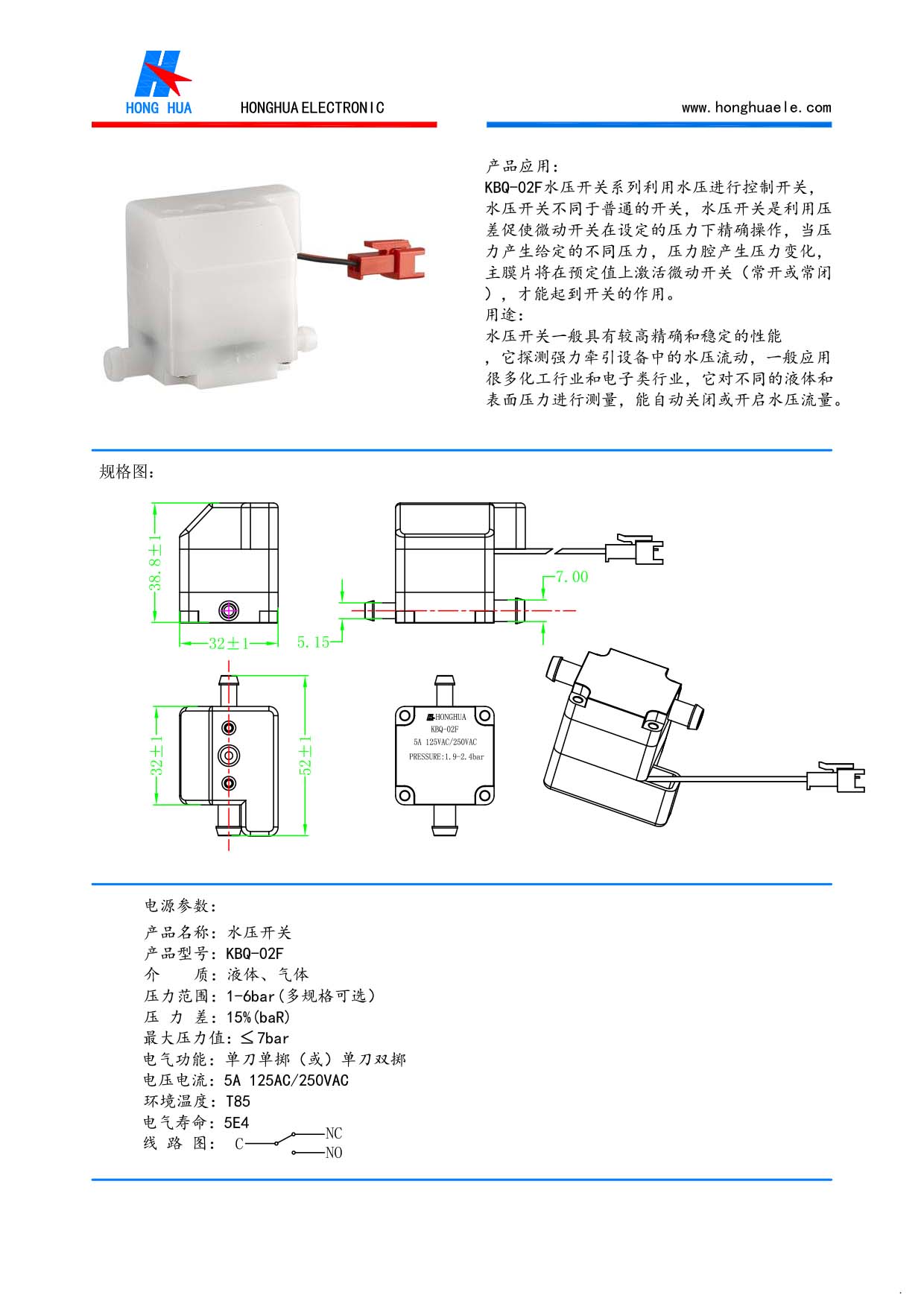 HONG HUA HONGHUA ELECTRONIC www.honghuaele.com

产品应用：
KBQ-02F水压开关系列利用水压进行控制开关，水压开关不同于普通的开关，水压开关是利用压差促使微动开关在设定的压力下精确操作，当压力产生给定的不同压力，压力腔产生压力变化，主膜片将在预定值上激活微动开关（常开或常闭），才能起到开关的作用。
用途：
水压开关一般具有较高精确和稳定的性能，它探测强力牵引设备中的水压流动，一般应用很多化工行业和电子类行业，它对不同的液体和表面压力进行测量，能自动关闭或开启水压流量。

规格图：

38.8±1
32±1
5.15
7.00
32±1
52±1
HONGHUA
KBQ-02F
5A 125VAC/250VAC
PRESSURE:1.9-2.4bar

电源参数：
产品名称：水压开关
产品型号：KBQ-02F
介　　质：液体、气体
压力范围：1-6bar(多规格可选)
压 力 差：15%(baR)
最大压力值：≤7bar
电气功能：单刀单掷（或）单刀双掷
电压电流：5A 125AC/250VAC
环境温度：T85
电气寿命：5E4
线 路 图： C NC NO