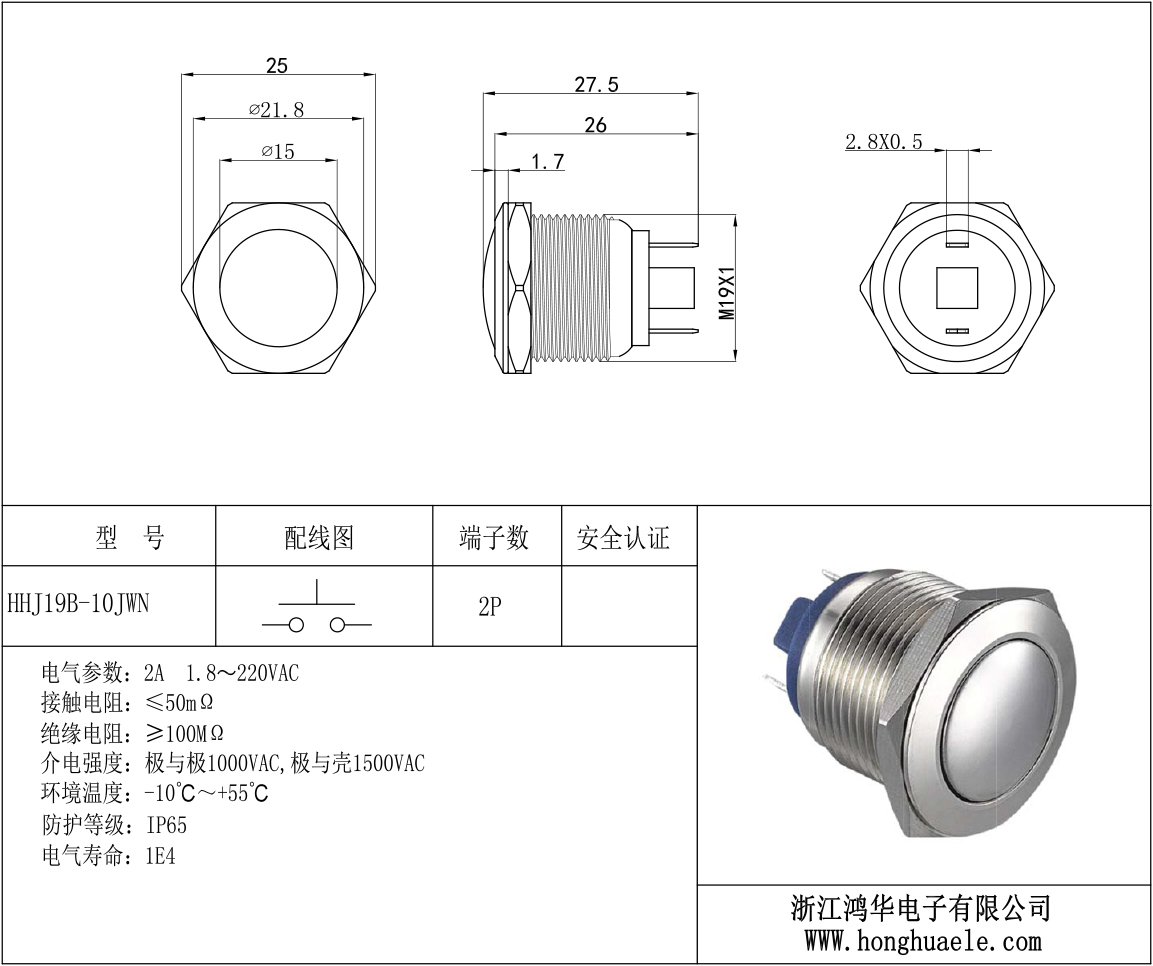 25

⌀21.8

⌀15

27.5

26

1.7

M19X1

2.8X0.5

| 型　号 | 配线图 | 端子数 | 安全认证 |
|---|---|---|---|
| HHJ19B-10JWN |  | 2P |  |

电气参数：2A　1.8～220VAC
接触电阻：≤50mΩ
绝缘电阻：≥100MΩ
介电强度：极与极1000VAC,极与壳1500VAC
环境温度：-10℃～+55℃
防护等级：IP65
电气寿命：1E4

浙江鸿华电子有限公司
WWW.honghuaele.com