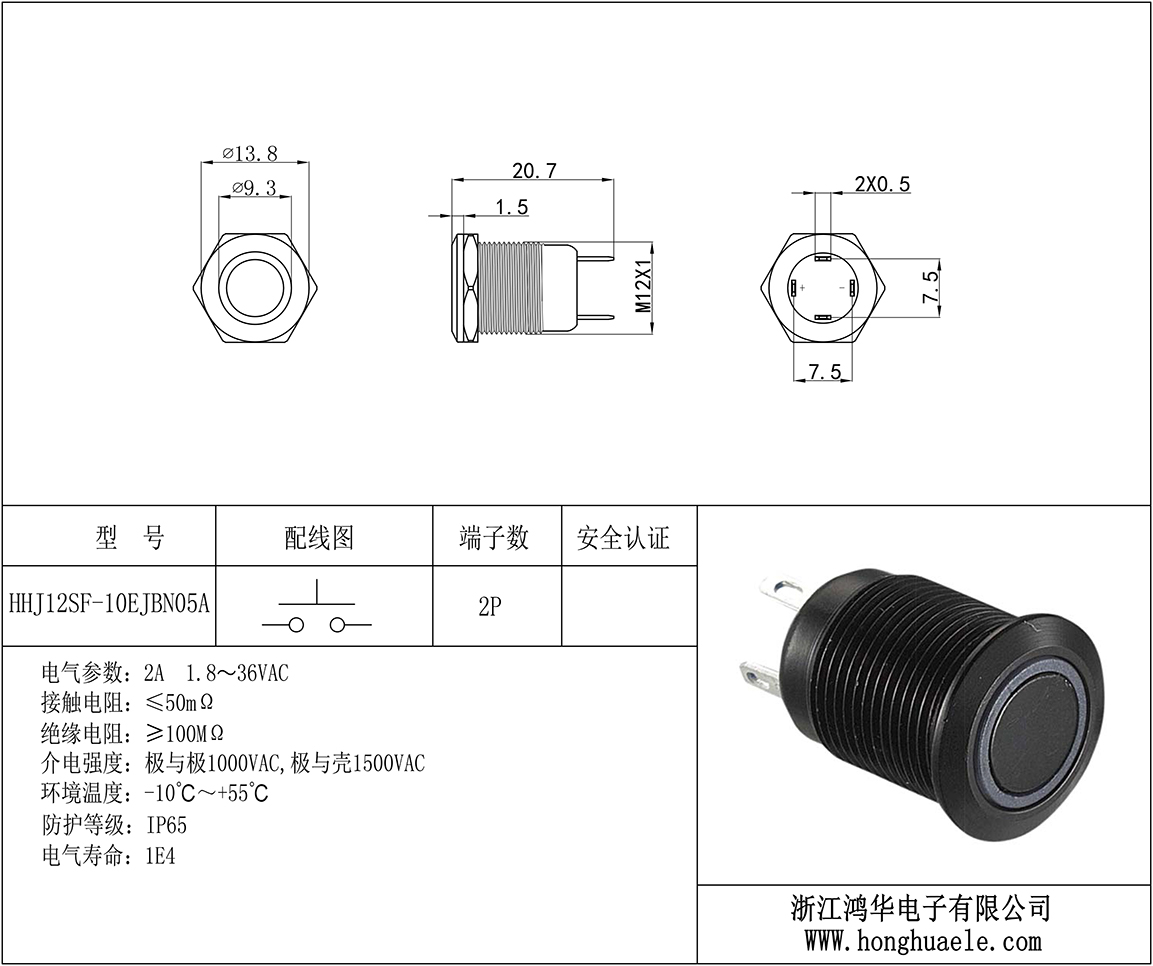 ⌀13.8
⌀9.3
20.7
1.5
M12X1
2X0.5
+
-
7.5
7.5

| 型　号 | 配线图 | 端子数 | 安全认证 |
|---|---|---|---|
| HHJ12SF-10EJBN05A | | 2P | |

电气参数：2A　1.8～36VAC
接触电阻：≤50mΩ
绝缘电阻：≥100MΩ
介电强度：极与极1000VAC,极与壳1500VAC
环境温度：-10℃～+55℃
防护等级：IP65
电气寿命：1E4

浙江鸿华电子有限公司
WWW.honghuaele.com